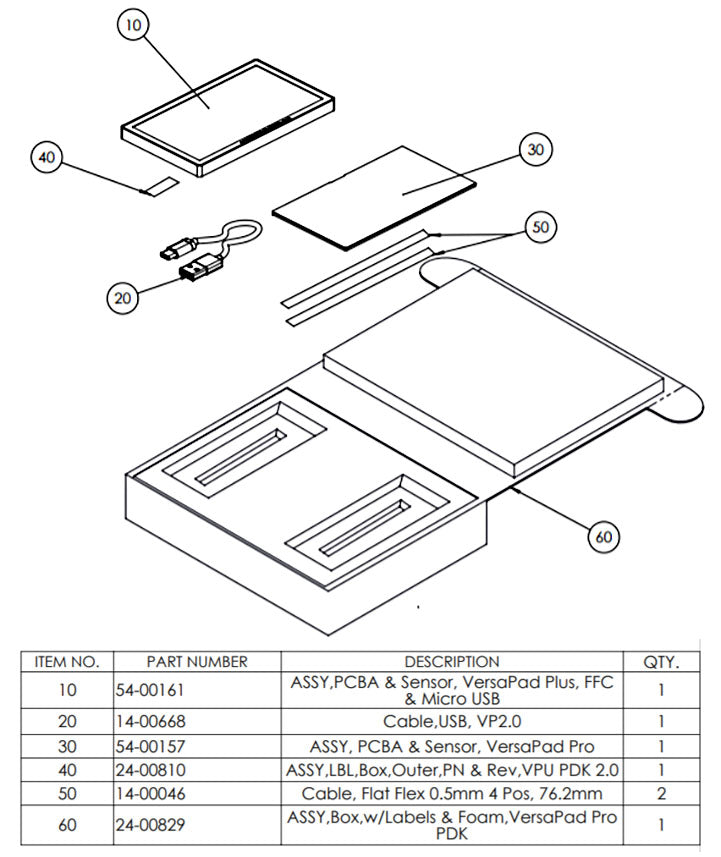 10

40

30

50

20

60

| ITEM NO. | PART NUMBER | DESCRIPTION | QTY. |
|---|---|---|---|
| 10 | 54-00161 | ASSY,PCBA & Sensor, VersaPad Plus, FFC & Micro USB | 1 |
| 20 | 14-00668 | Cable,USB, VP2.0 | 1 |
| 30 | 54-00157 | ASSY, PCBA & Sensor, VersaPad Pro | 1 |
| 40 | 24-00810 | ASSY,LBL,Box,Outer,PN & Rev,VPU PDK 2.0 | 1 |
| 50 | 14-00046 | Cable, Flat Flex 0.5mm 4 Pos, 76.2mm | 2 |
| 60 | 24-00829 | ASSY,Box,w/Labels & Foam,VersaPad Pro PDK | 1 |